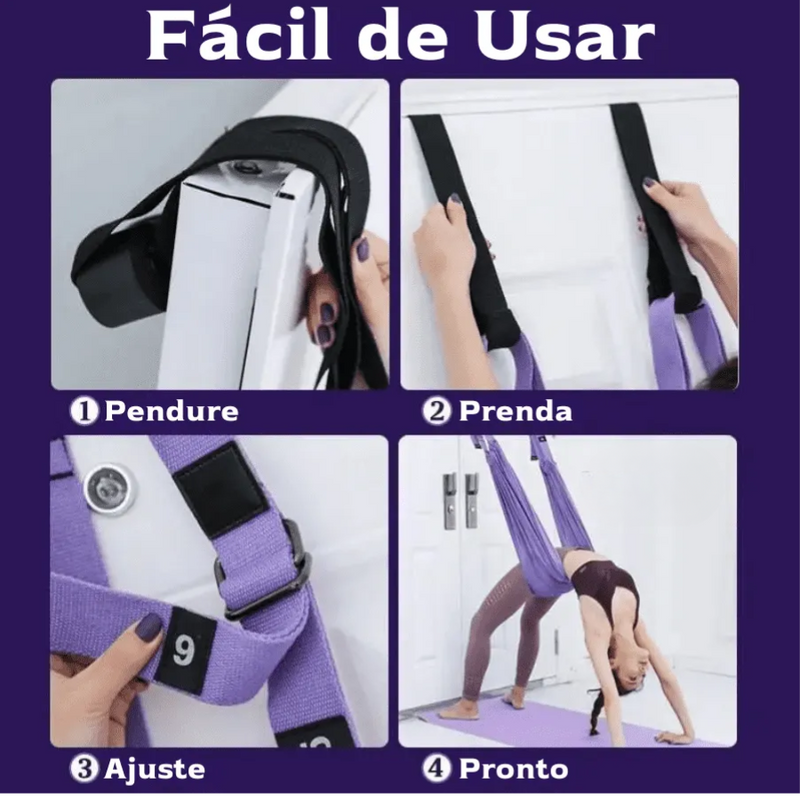 Fácil de Usar

① Pendure

② Prenda

9

③ Ajuste

④ Pronto