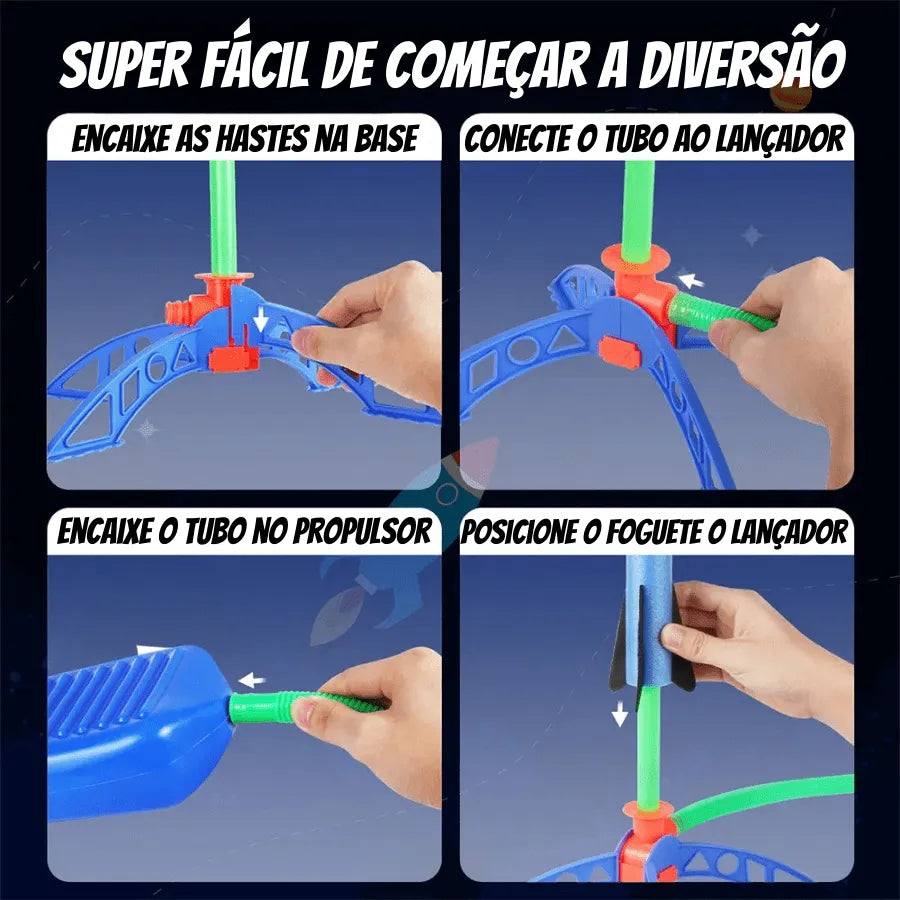 SUPER FÁCIL DE COMEÇAR A DIVERSÃO

ENCAIXE AS HASTES NA BASE

CONECTE O TUBO AO LANÇADOR

ENCAIXE O TUBO NO PROPULSOR

POSICIONE O FOGUETE O LANÇADOR