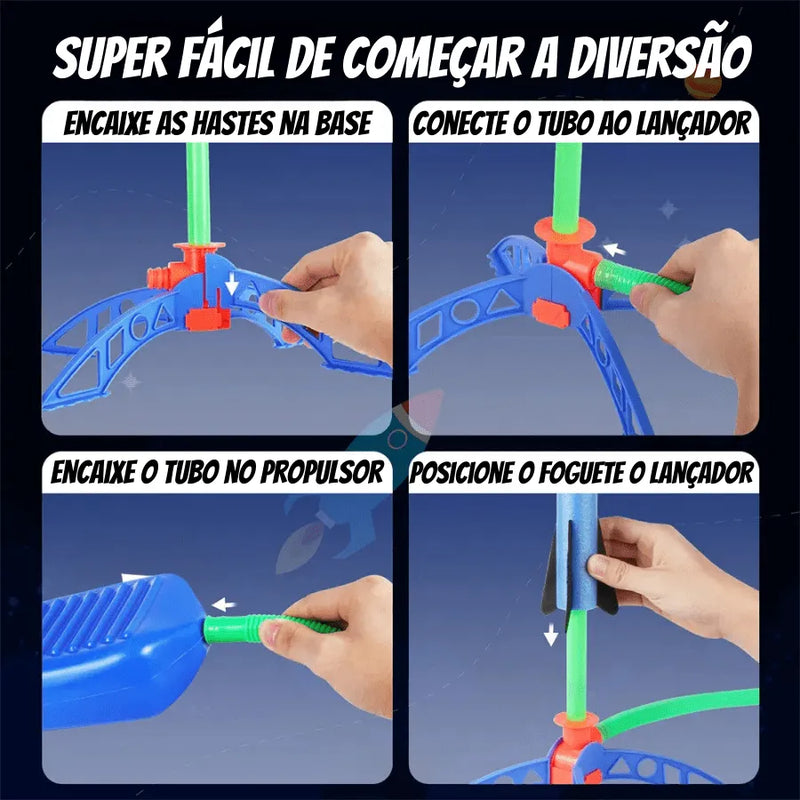 SUPER FÁCIL DE COMEÇAR A DIVERSÃO

ENCAIXE AS HASTES NA BASE

CONECTE O TUBO AO LANÇADOR

ENCAIXE O TUBO NO PROPULSOR

POSICIONE O FOGUETE O LANÇADOR