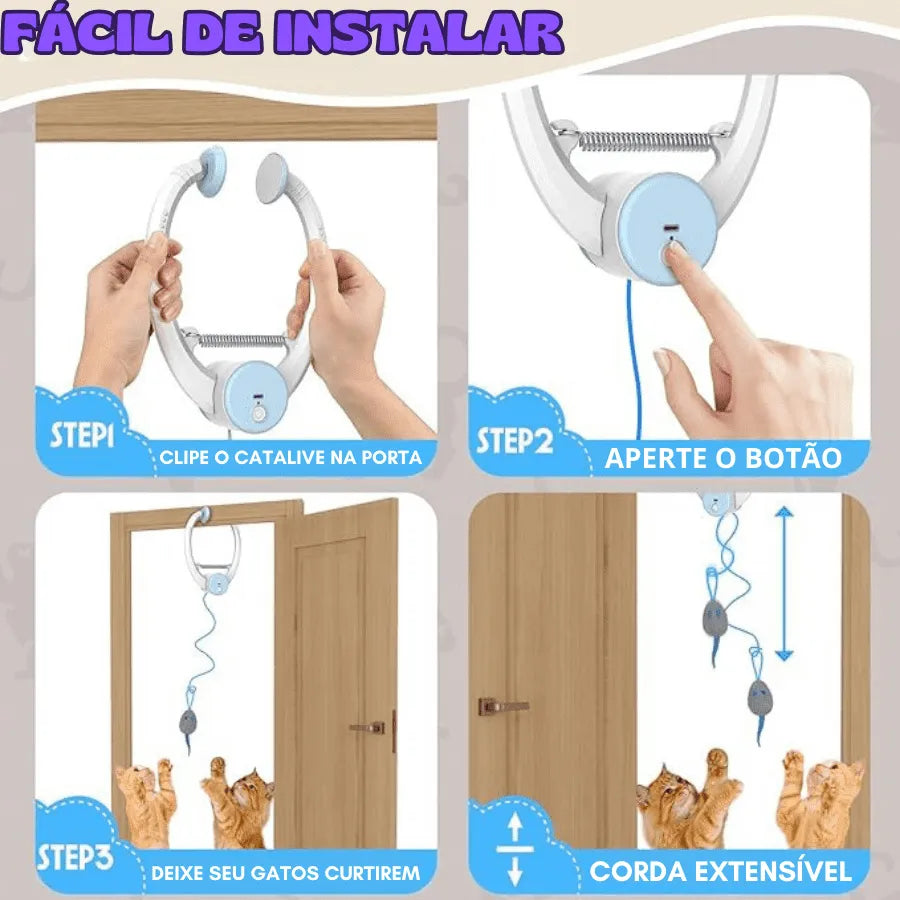 FÁCIL DE INSTALAR

STEP1
CLIPE O CATALIVE NA PORTA

STEP2
APERTE O BOTÃO

STEP3
DEIXE SEU GATOS CURTIREM

CORDA EXTENSÍVEL