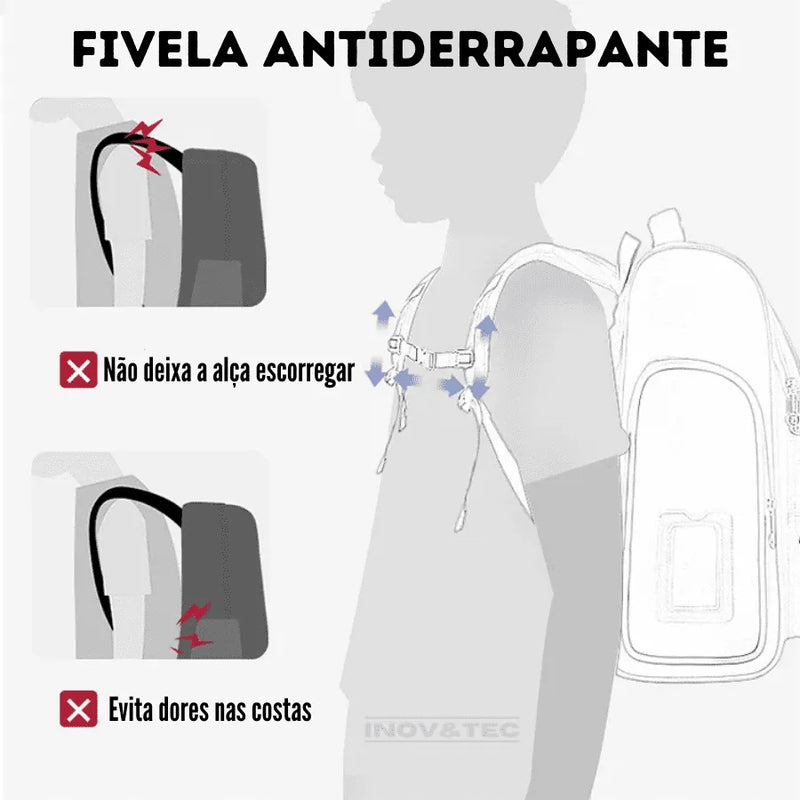 FIVELA ANTIDERRAPANTE

Não deixa a alça escorregar

Evita dores nas costas

INOV&TEC