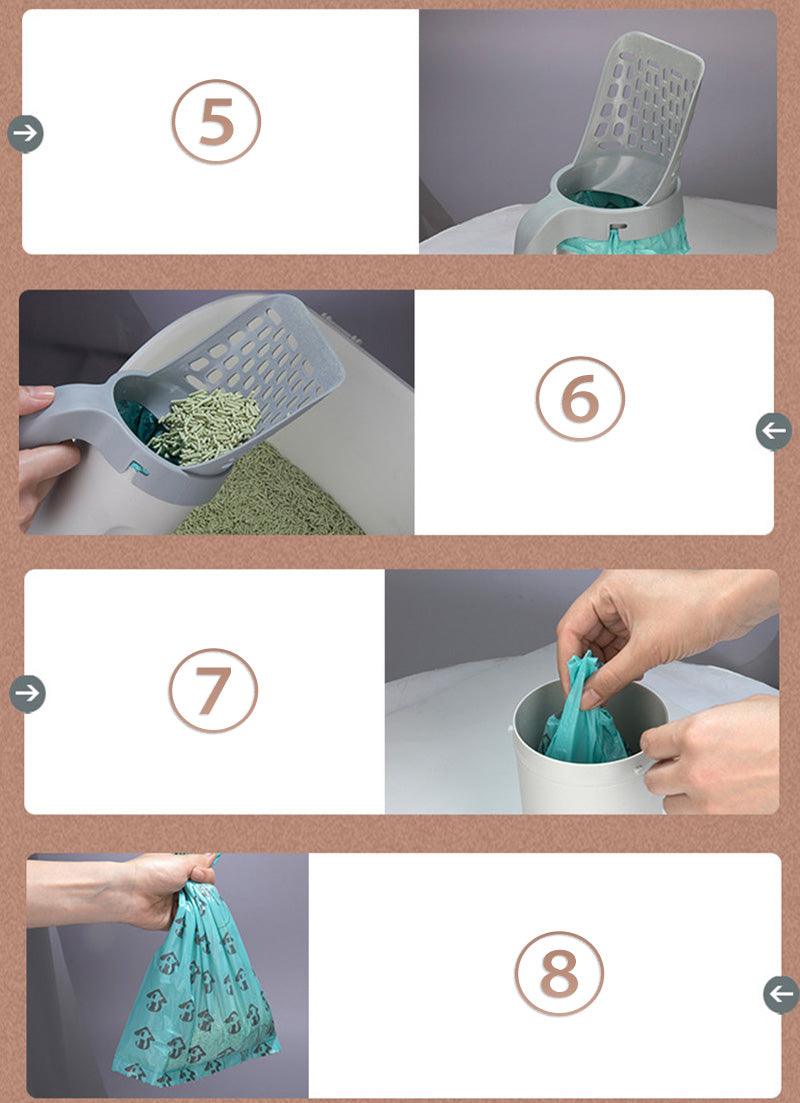 5

6

7

8