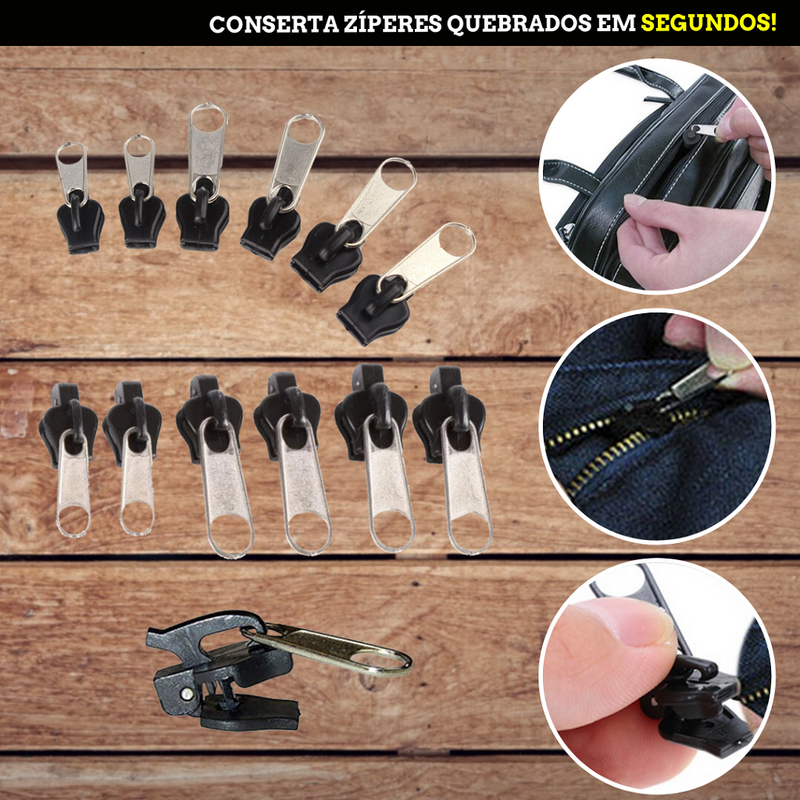 CONSERTA ZÍPERES QUEBRADOS EM SEGUNDOS!